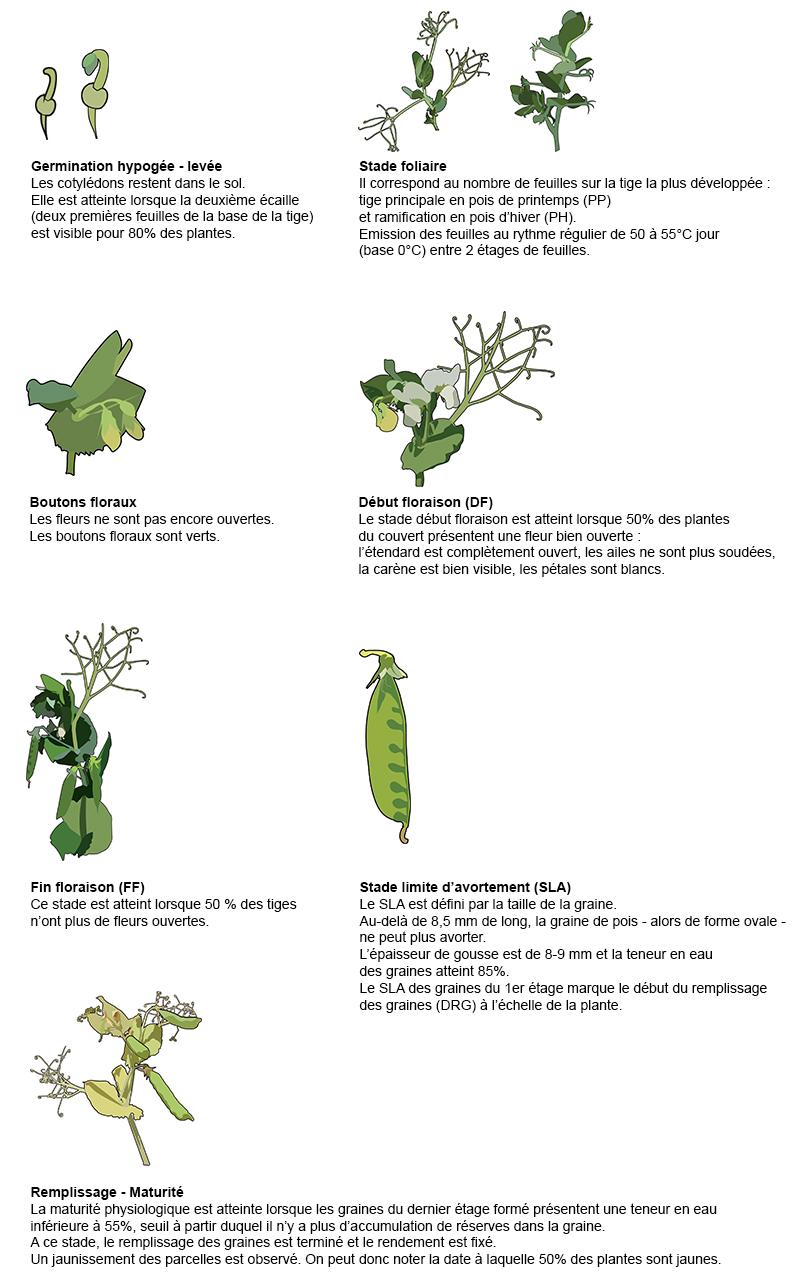 **Germination hypogée - levée**
Les cotylédons restent dans le sol.
Elle est atteinte lorsque la deuxième écaille (deux premières feuilles de la base de la tige) est visible pour 80% des plantes.

**Stade foliaire**
Il correspond au nombre de feuilles sur la tige la plus développée : tige principale en pois de printemps (PP) et ramification en pois d'hiver (PH).
Emission des feuilles au rythme régulier de 50 à 55°C jour (base 0°C) entre 2 étages de feuilles.

**Boutons floraux**
Les fleurs ne sont pas encore ouvertes.
Les boutons floraux sont verts.

**Début floraison (DF)**
Le stade début floraison est atteint lorsque 50% des plantes du couvert présentent une fleur bien ouverte :
l'étendard est complètement ouvert, les ailes ne sont plus soudées, la carène est bien visible, les pétales sont blancs.

**Fin floraison (FF)**
Ce stade est atteint lorsque 50 % des tiges n'ont plus de fleurs ouvertes.

**Stade limite d'avortement (SLA)**
Le SLA est défini par la taille de la graine.
Au-delà de 8,5 mm de long, la graine de pois - alors de forme ovale - ne peut plus avorter.
L'épaisseur de gousse est de 8-9 mm et la teneur en eau des graines atteint 85%.
Le SLA des graines du 1er étage marque le début du remplissage des graines (DRG) à l'échelle de la plante.

**Remplissage - Maturité**
La maturité physiologique est atteinte lorsque les graines du dernier étage formé présentent une teneur en eau inférieure à 55%, seuil à partir duquel il n'y a plus d'accumulation de réserves dans la graine.
A ce stade, le remplissage des graines est terminé et le rendement est fixé.
Un jaunissement des parcelles est observé. On peut donc noter la date à laquelle 50% des plantes sont jaunes.